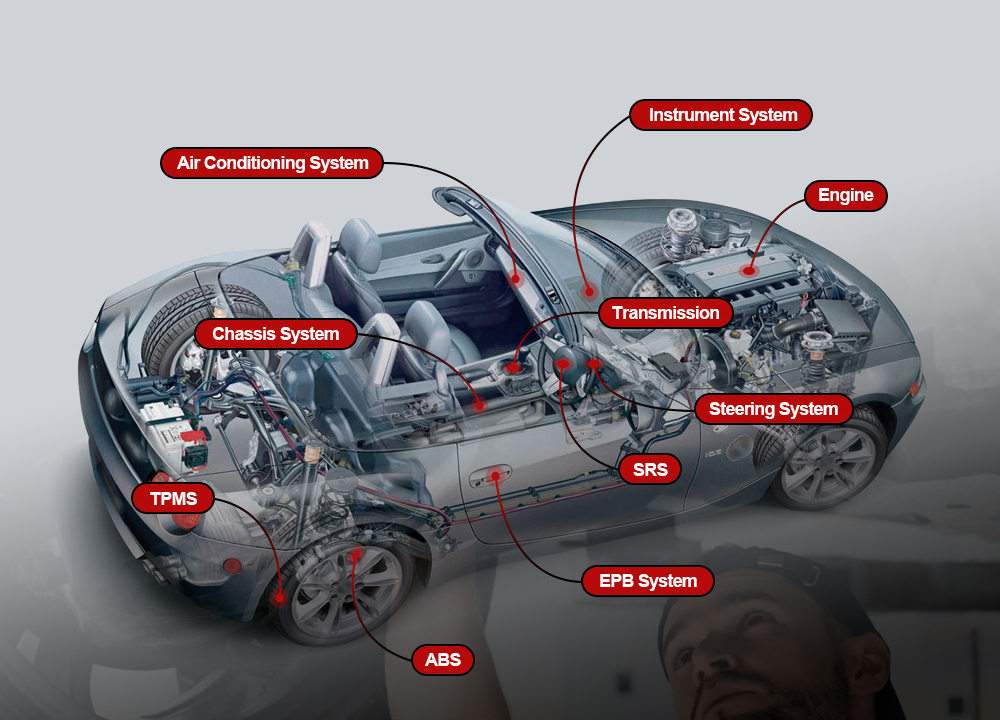 Instrument System

Air Conditioning System

Engine

Transmission

Chassis System

Steering System

SRS

TPMS

EPB System

ABS